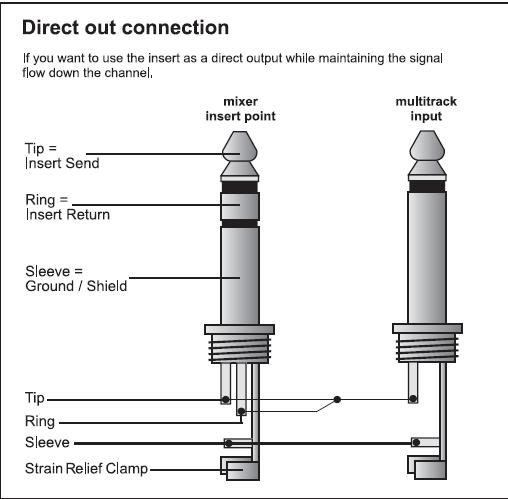 Direct out connection

If you want to use the insert as a direct output while maintaining the signal flow down the channel.

mixer insert point

multitrack input

Tip = Insert Send

Ring = Insert Return

Sleeve = Ground / Shield

Tip

Ring

Sleeve

Strain Relief Clamp